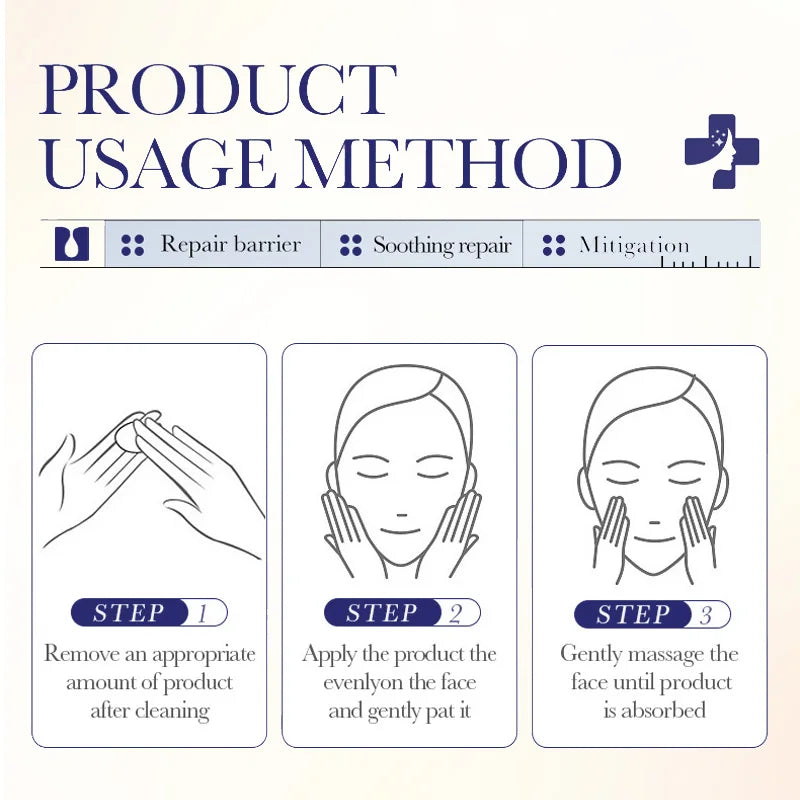 PRODUCT USAGE METHOD

Repair barrier
Soothing repair
Mitigation

STEP 1
Remove an appropriate amount of product after cleaning

STEP 2
Apply the product the evenlyon the face and gently pat it

STEP 3
Gently massage the face until product is absorbed